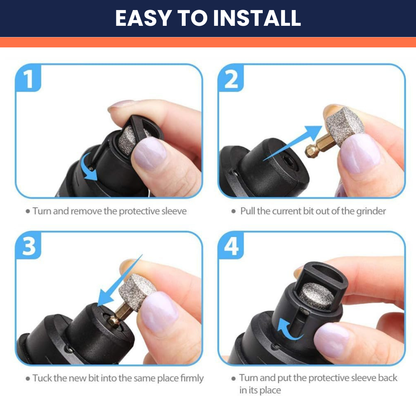 EASY TO INSTALL

1

• Turn and remove the protective sleeve

2

• Pull the current bit out of the grinder

3

• Tuck the new bit into the same place firmly

4

• Turn and put the protective sleeve back in its place